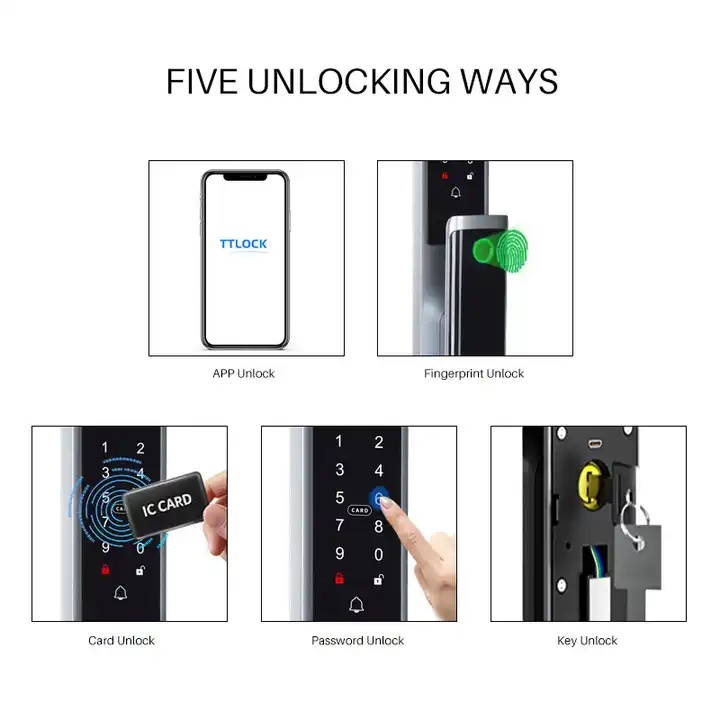 FIVE UNLOCKING WAYS

TTLOCK

APP Unlock

Fingerprint Unlock

1 2
3 4
5
7
9 0

IC CARD

Card Unlock

1 2
3 4
5 6
CARD
7 8
9 0

Password Unlock

Key Unlock