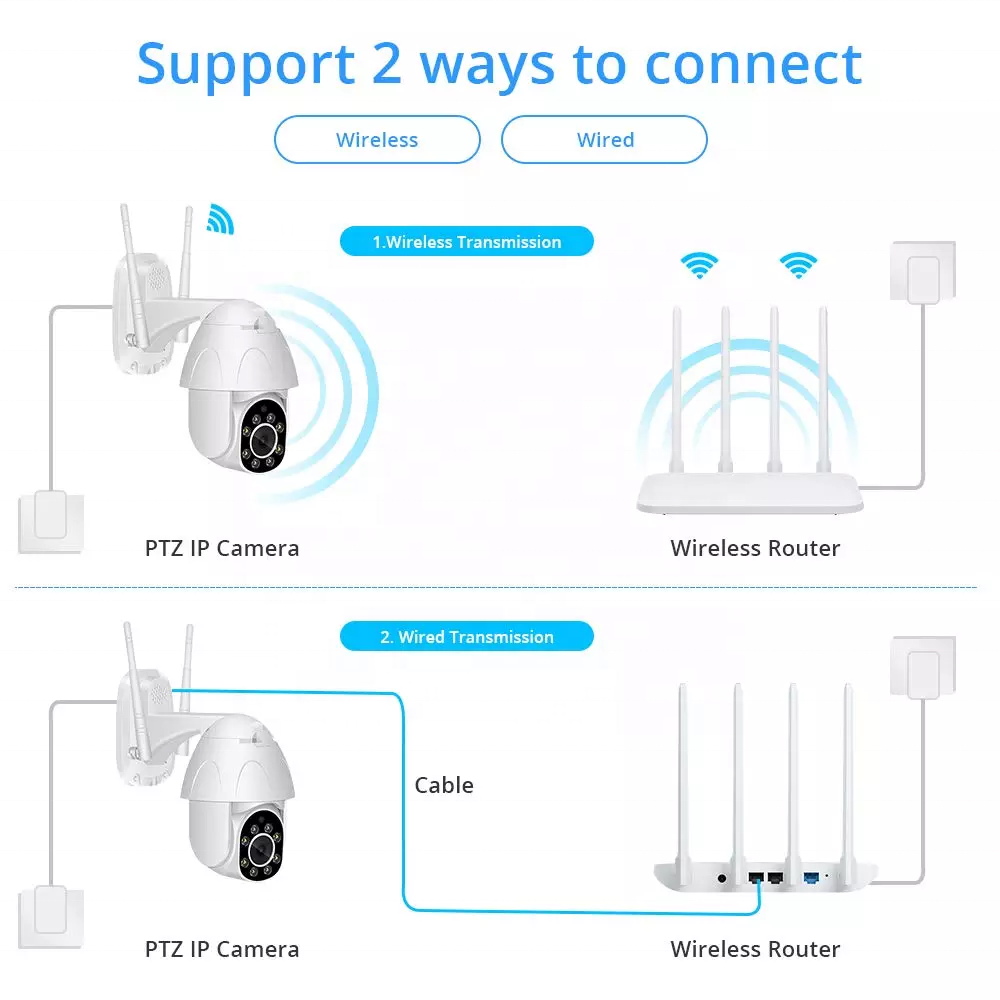 Support 2 ways to connect

Wireless

Wired

1.Wireless Transmission

PTZ IP Camera

Wireless Router

2. Wired Transmission

Cable

PTZ IP Camera

Wireless Router